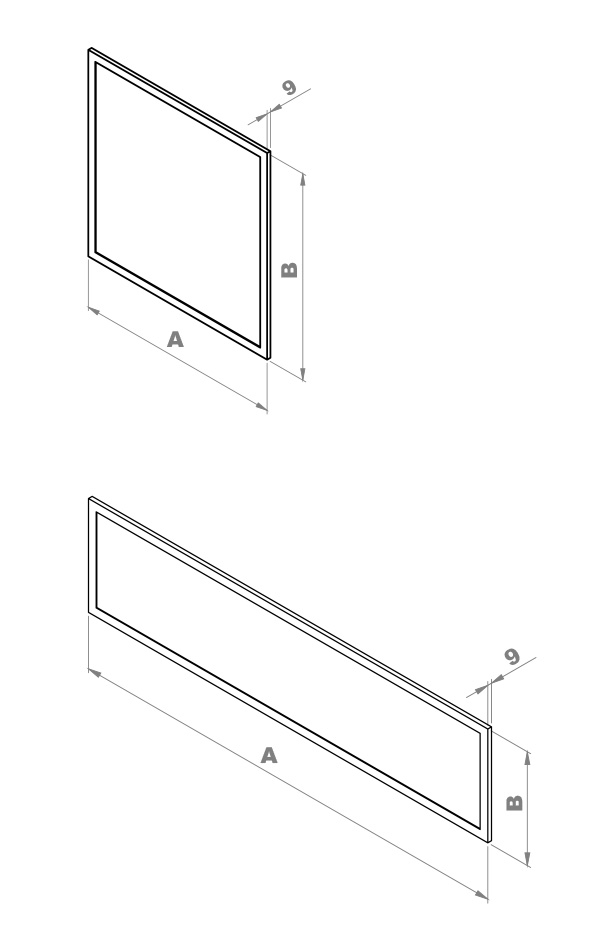 9
B
A
9
A
B